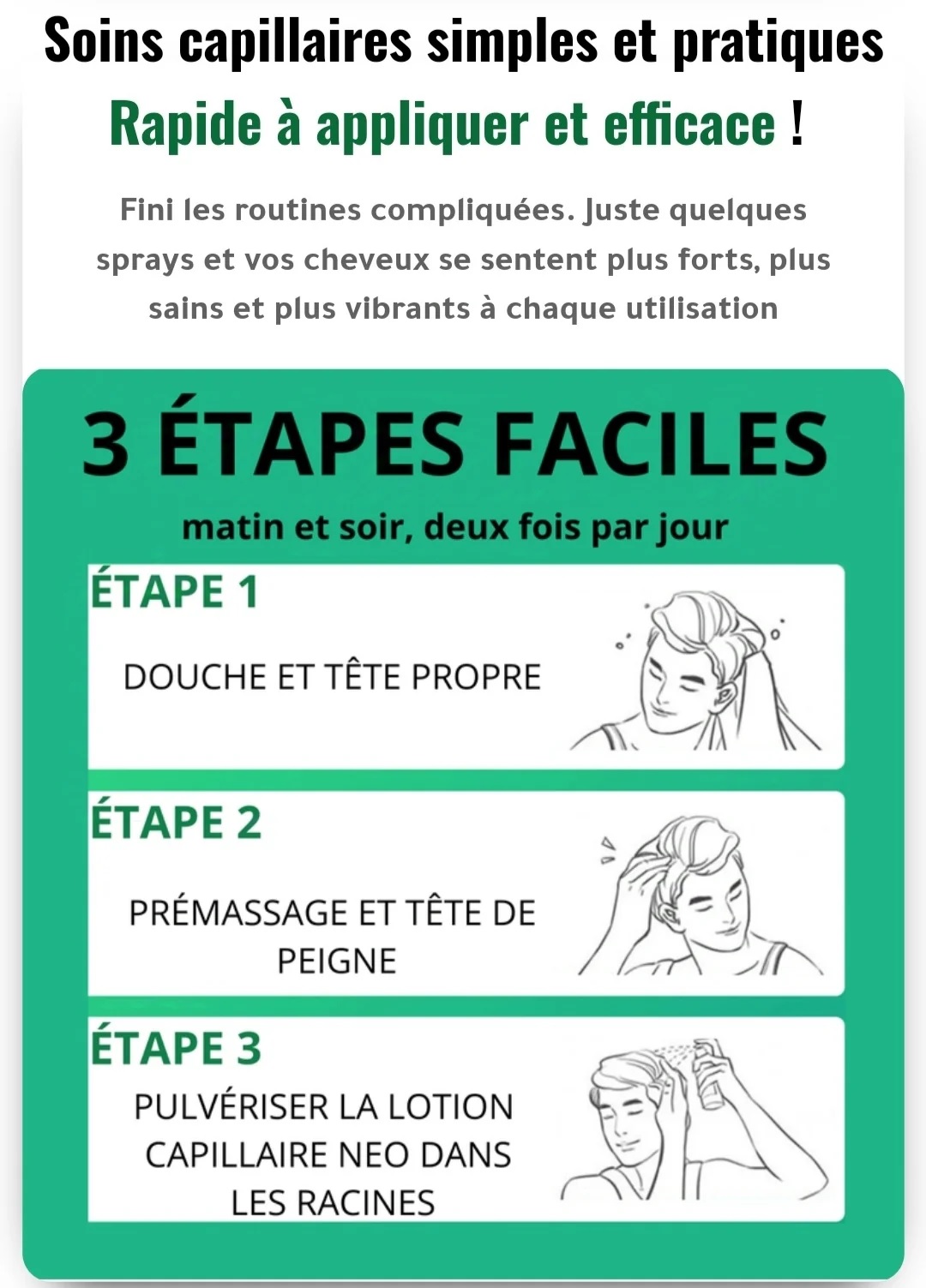 Soins capillaires simples et pratiques

Rapide à appliquer et efficace !

Fini les routines compliquées. Juste quelques sprays et vos cheveux se sentent plus forts, plus sains et plus vibrants à chaque utilisation

3 ÉTAPES FACILES

matin et soir, deux fois par jour

ÉTAPE 1

DOUCHE ET TÊTE PROPRE

ÉTAPE 2

PRÉMASSAGE ET TÊTE DE PEIGNE

ÉTAPE 3

PULVÉRISER LA LOTION CAPILLAIRE NEO DANS LES RACINES